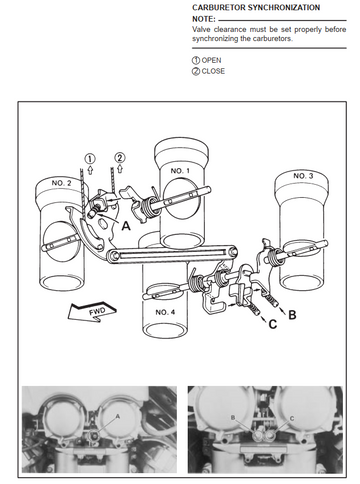 CARBURETOR SYNCHRONIZATION

NOTE:

Valve clearance must be set properly before synchronizing the carburetors.

① OPEN
② CLOSE

①
②
NO. 2
NO. 1
NO. 3
A
NO. 4
FWD
B
C

A

B
C