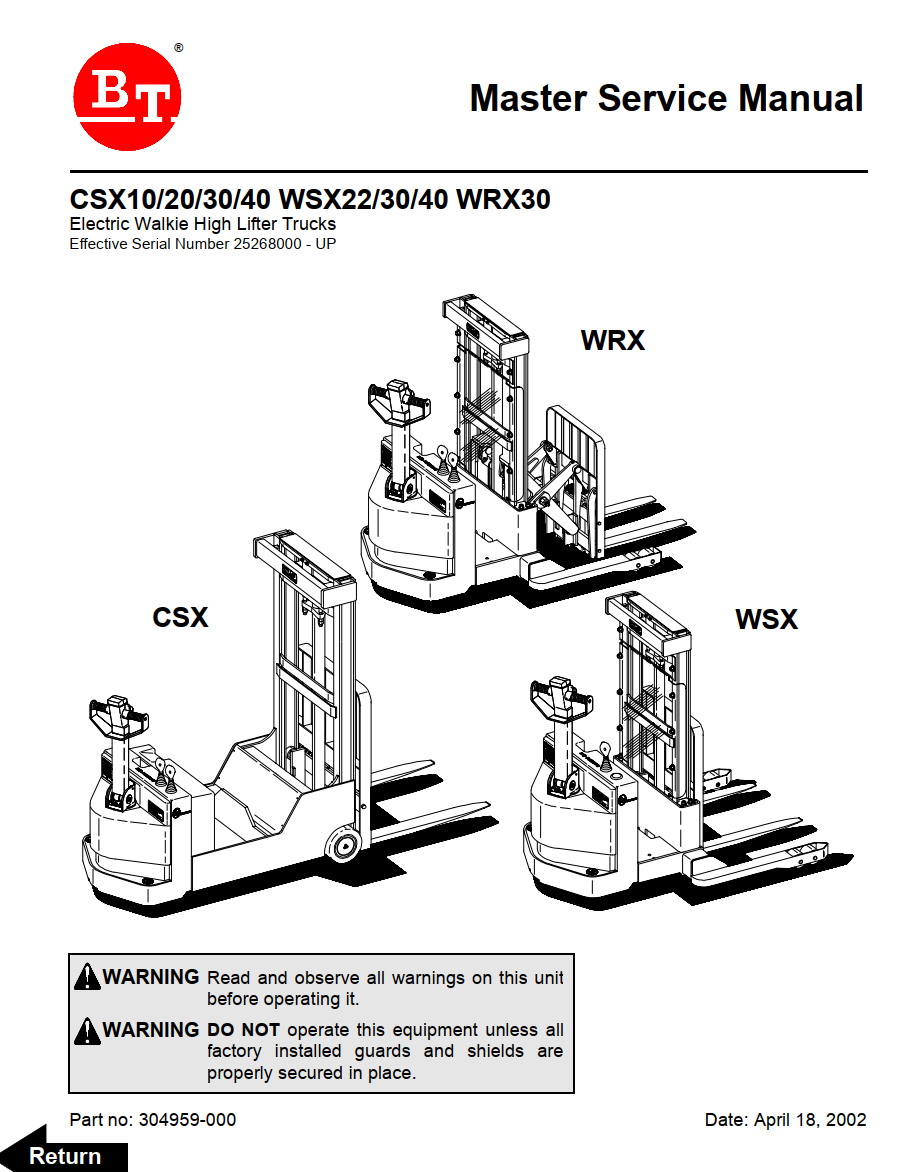 BT®

Master Service Manual

CSX10/20/30/40 WSX22/30/40 WRX30
Electric Walkie High Lifter Trucks
Effective Serial Number 25268000 - UP

WRX

CSX

WSX

WARNING Read and observe all warnings on this unit before operating it.

WARNING DO NOT operate this equipment unless all factory installed guards and shields are properly secured in place.

Part no: 304959-000

Date: April 18, 2002

Return