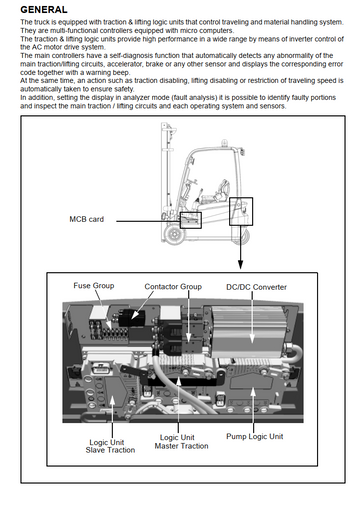 GENERAL

The truck is equipped with traction & lifting logic units that control traveling and material handling system. They are multi-functional controllers equipped with micro computers.
The traction & lifting logic units provide high performance in a wide range by means of inverter control of the AC motor drive system.
The main controllers have a self-diagnosis function that automatically detects any abnormality of the main traction/lifting circuits, accelerator, brake or any other sensor and displays the corresponding error code together with a warning beep.
At the same time, an action such as traction disabling, lifting disabling or restriction of traveling speed is automatically taken to ensure safety.
In addition, setting the display in analyzer mode (fault analysis) it is possible to identify faulty portions and inspect the main traction / lifting circuits and each operating system and sensors.

MCB card

Fuse Group
Contactor Group
DC/DC Converter
Logic Unit Slave Traction
Logic Unit Master Traction
Pump Logic Unit