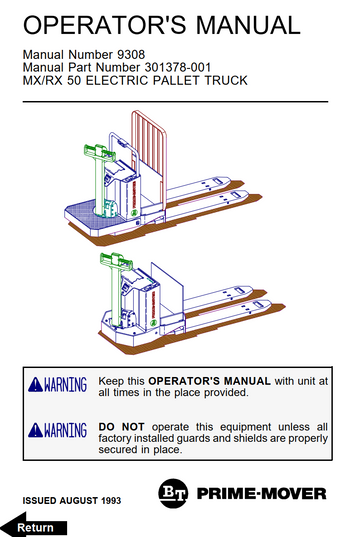 OPERATOR'S MANUAL

Manual Number 9308
Manual Part Number 301378-001
MX/RX 50 ELECTRIC PALLET TRUCK

WARNING Keep this OPERATOR'S MANUAL with unit at all times in the place provided.

WARNING DO NOT operate this equipment unless all factory installed guards and shields are properly secured in place.

ISSUED AUGUST 1993

BT PRIME-MOVER

Return