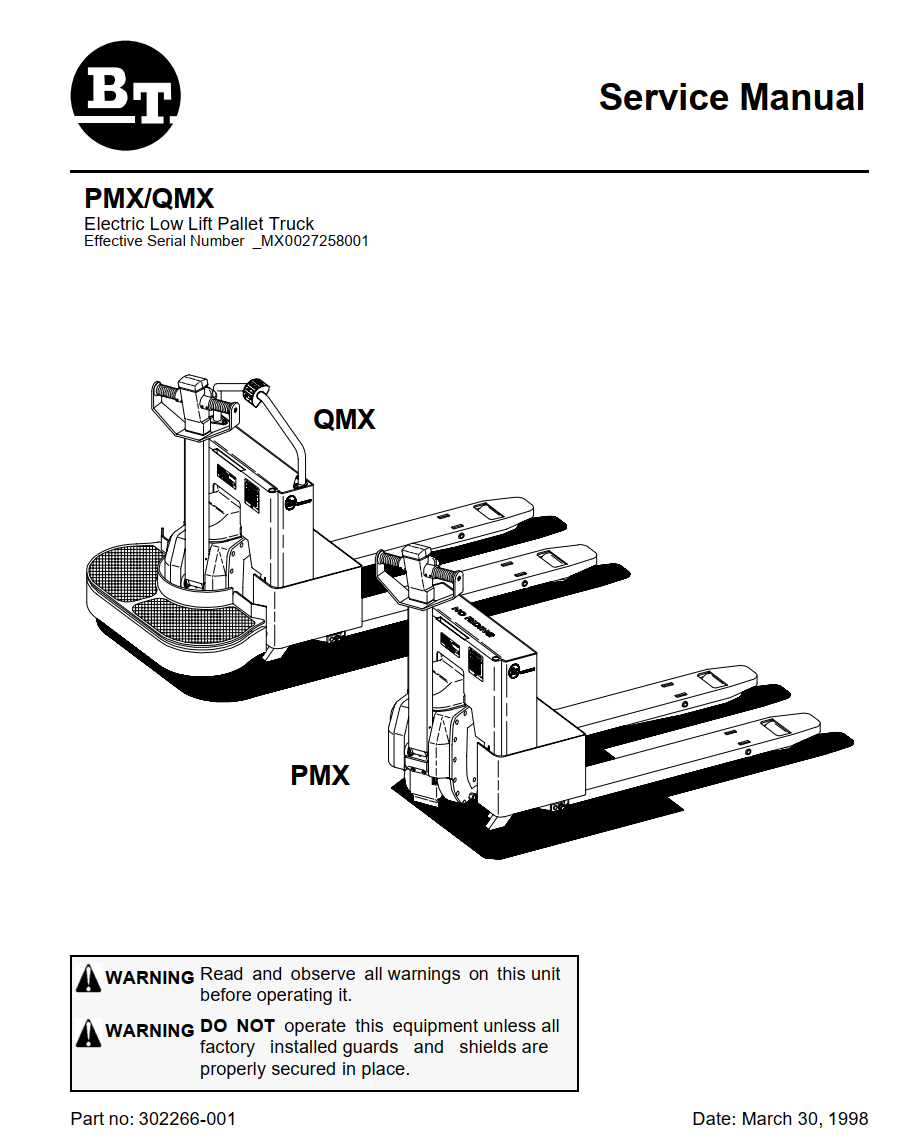 BT

Service Manual

PMX/QMX
Electric Low Lift Pallet Truck
Effective Serial Number _MX0027258001

QMX

NO RIDING

PMX

WARNING Read and observe all warnings on this unit before operating it.

WARNING DO NOT operate this equipment unless all factory installed guards and shields are properly secured in place.

Part no: 302266-001

Date: March 30, 1998