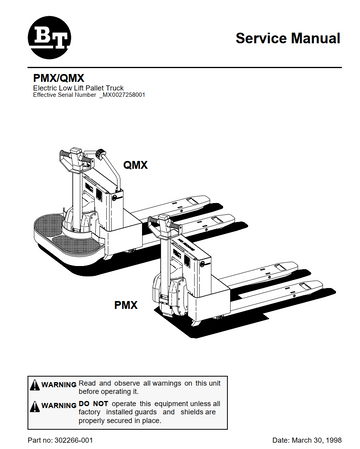 BT

Service Manual

PMX/QMX
Electric Low Lift Pallet Truck
Effective Serial Number _MX0027258001

QMX

PMX

WARNING Read and observe all warnings on this unit before operating it.

WARNING DO NOT operate this equipment unless all factory installed guards and shields are properly secured in place.

Part no: 302266-001

Date: March 30, 1998