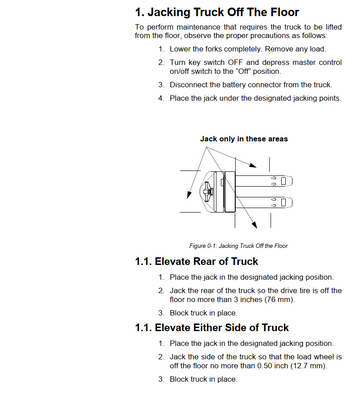 1. Jacking Truck Off The Floor

To perform maintenance that requires the truck to be lifted from the floor, observe the proper precautions as follows:

1. Lower the forks completely. Remove any load.

2. Turn key switch OFF and depress master control on/off switch to the "Off" position.

3. Disconnect the battery connector from the truck.

4. Place the jack under the designated jacking points.

Jack only in these areas

Figure 0-1: Jacking Truck Off the Floor

1.1. Elevate Rear of Truck

1. Place the jack in the designated jacking position.

2. Jack the rear of the truck so the drive tire is off the floor no more than 3 inches (76 mm).

3. Block truck in place.

1.1. Elevate Either Side of Truck

1. Place the jack in the designated jacking position.

2. Jack the side of the truck so that the load wheel is off the floor no more than 0.50 inch (12.7 mm).

3. Block truck in place.