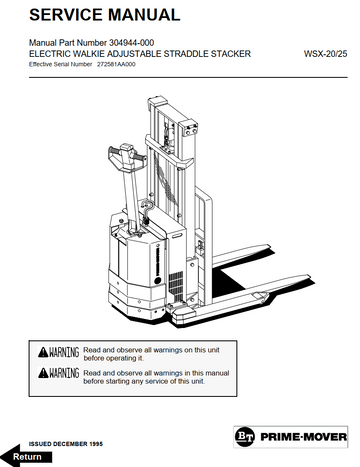 SERVICE MANUAL

Manual Part Number 304944-000
ELECTRIC WALKIE ADJUSTABLE STRADDLE STACKER WSX-20/25
Effective Serial Number 272581AA000

WARNING Read and observe all warnings on this unit before operating it.

WARNING Read and observe all warnings in this manual before starting any service of this unit.

ISSUED DECEMBER 1995

BT PRIME-MOVER

Return