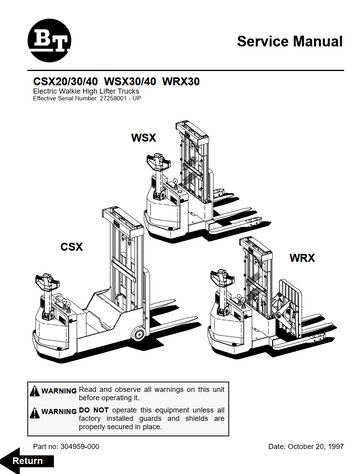 BT

Service Manual

CSX20/30/40 WSX30/40 WRX30
Electric Walkie High Lifter Trucks
Effective Serial Number 27258001 - UP

WSX

CSX

WRX

WARNING Read and observe all warnings on this unit before operating it.

WARNING DO NOT operate this equipment unless all factory installed guards and shields are properly secured in place.

Part no: 304959-000

Date: October 20, 1997

Return