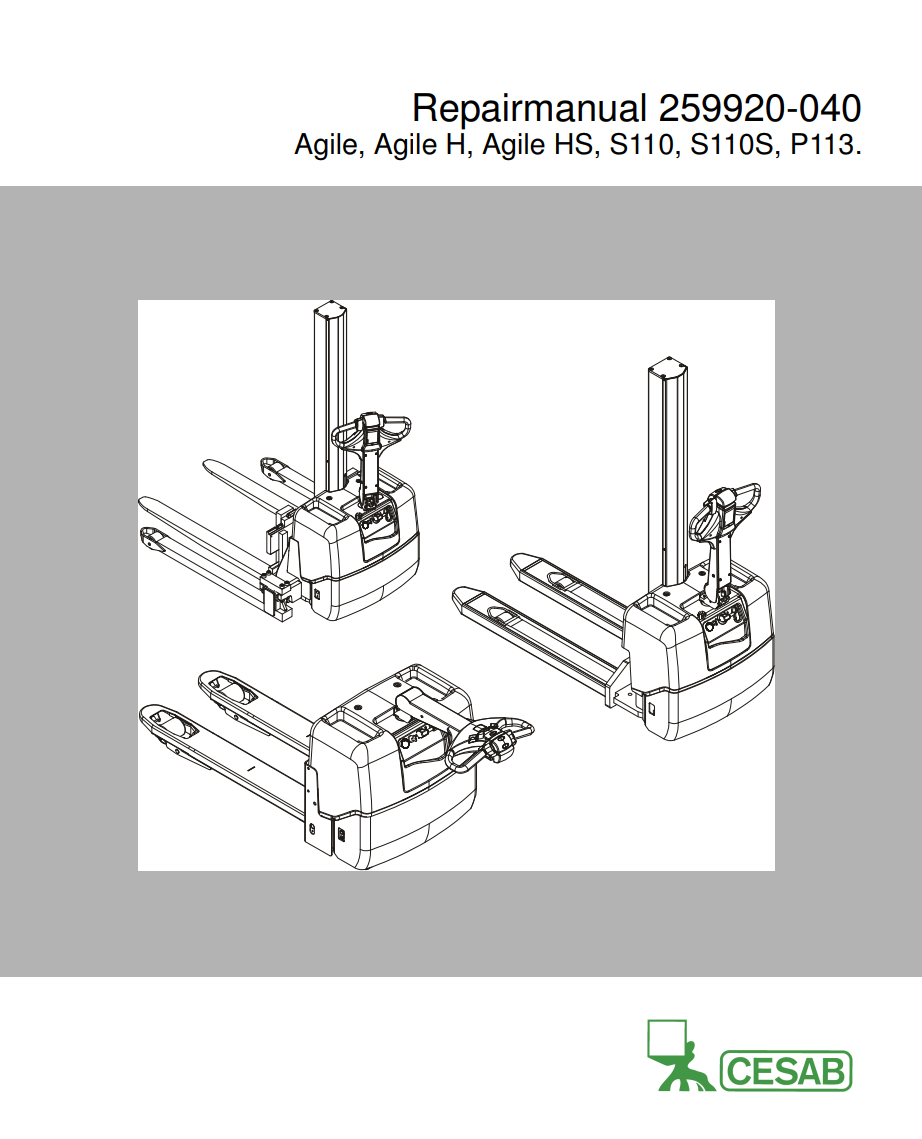 Repairmanual 259920-040
Agile, Agile H, Agile HS, S110, S110S, P113.

CESAB