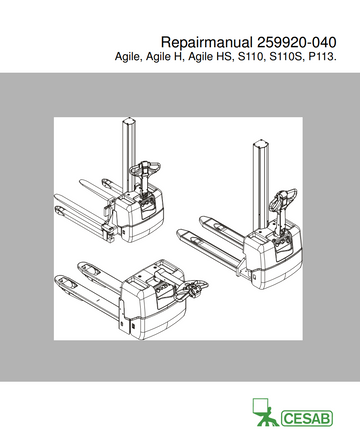 Repairmanual 259920-040
Agile, Agile H, Agile HS, S110, S110S, P113.

CESAB