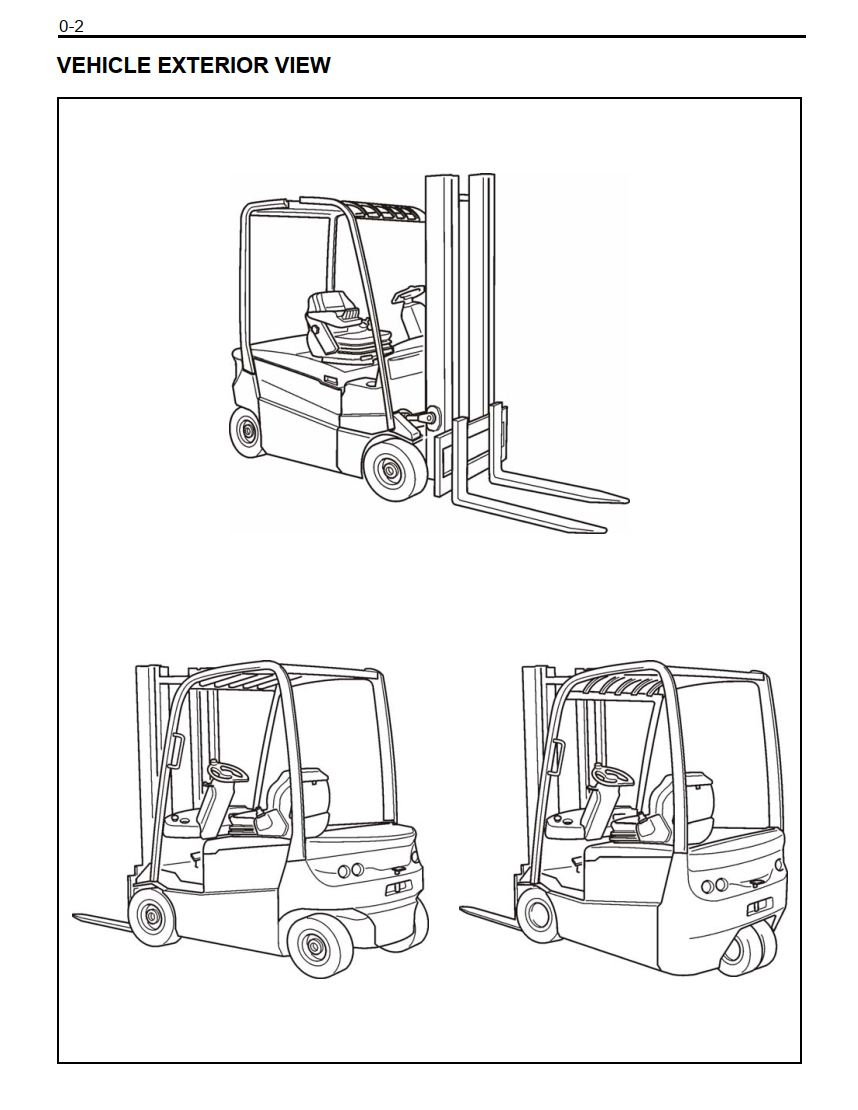 0-2

VEHICLE EXTERIOR VIEW