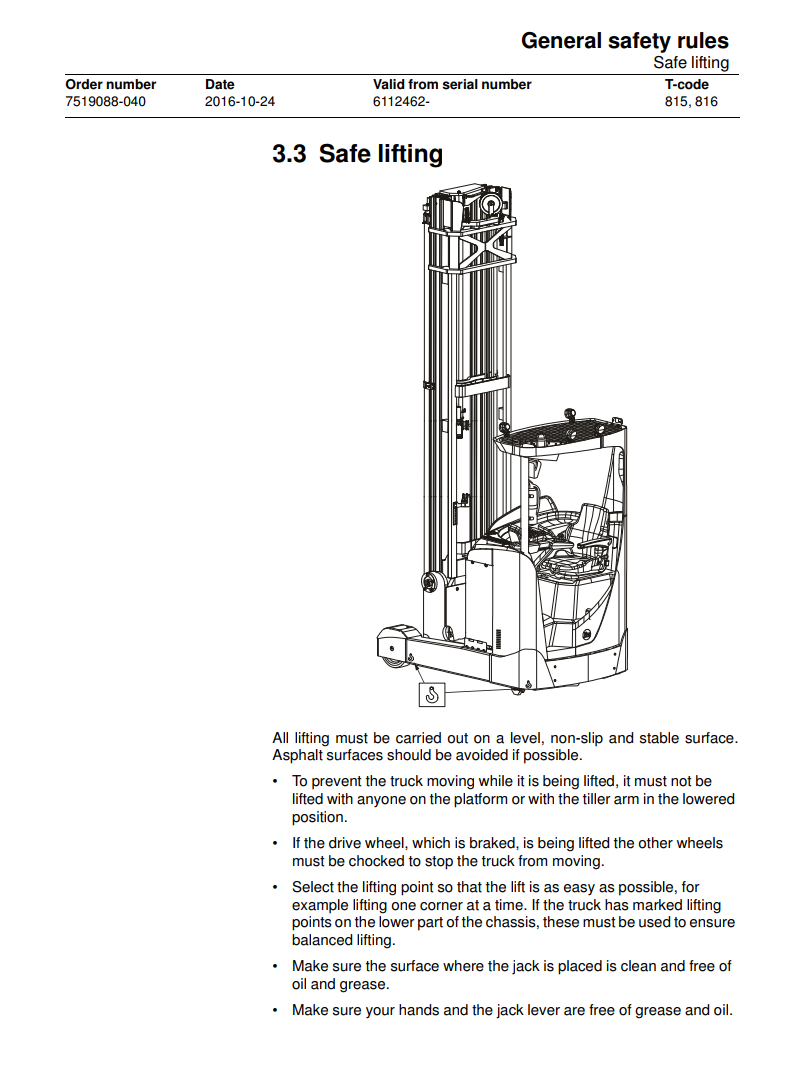 General safety rules
Safe lifting

| Order number | Date | Valid from serial number | T-code |
|---|---|---|---|
| 7519088-040 | 2016-10-24 | 6112462- | 815, 816 |

3.3 Safe lifting

All lifting must be carried out on a level, non-slip and stable surface. Asphalt surfaces should be avoided if possible.

• To prevent the truck moving while it is being lifted, it must not be lifted with anyone on the platform or with the tiller arm in the lowered position.

• If the drive wheel, which is braked, is being lifted the other wheels must be chocked to stop the truck from moving.

• Select the lifting point so that the lift is as easy as possible, for example lifting one corner at a time. If the truck has marked lifting points on the lower part of the chassis, these must be used to ensure balanced lifting.

• Make sure the surface where the jack is placed is clean and free of oil and grease.

• Make sure your hands and the jack lever are free of grease and oil.