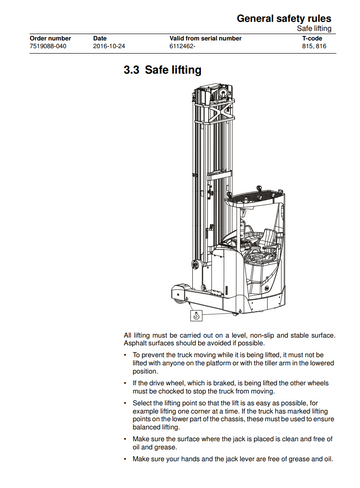 General safety rules
Safe lifting

| Order number | Date | Valid from serial number | T-code |
|---|---|---|---|
| 7519088-040 | 2016-10-24 | 6112462- | 815, 816 |

3.3 Safe lifting

All lifting must be carried out on a level, non-slip and stable surface. Asphalt surfaces should be avoided if possible.

• To prevent the truck moving while it is being lifted, it must not be lifted with anyone on the platform or with the tiller arm in the lowered position.

• If the drive wheel, which is braked, is being lifted the other wheels must be chocked to stop the truck from moving.

• Select the lifting point so that the lift is as easy as possible, for example lifting one corner at a time. If the truck has marked lifting points on the lower part of the chassis, these must be used to ensure balanced lifting.

• Make sure the surface where the jack is placed is clean and free of oil and grease.

• Make sure your hands and the jack lever are free of grease and oil.