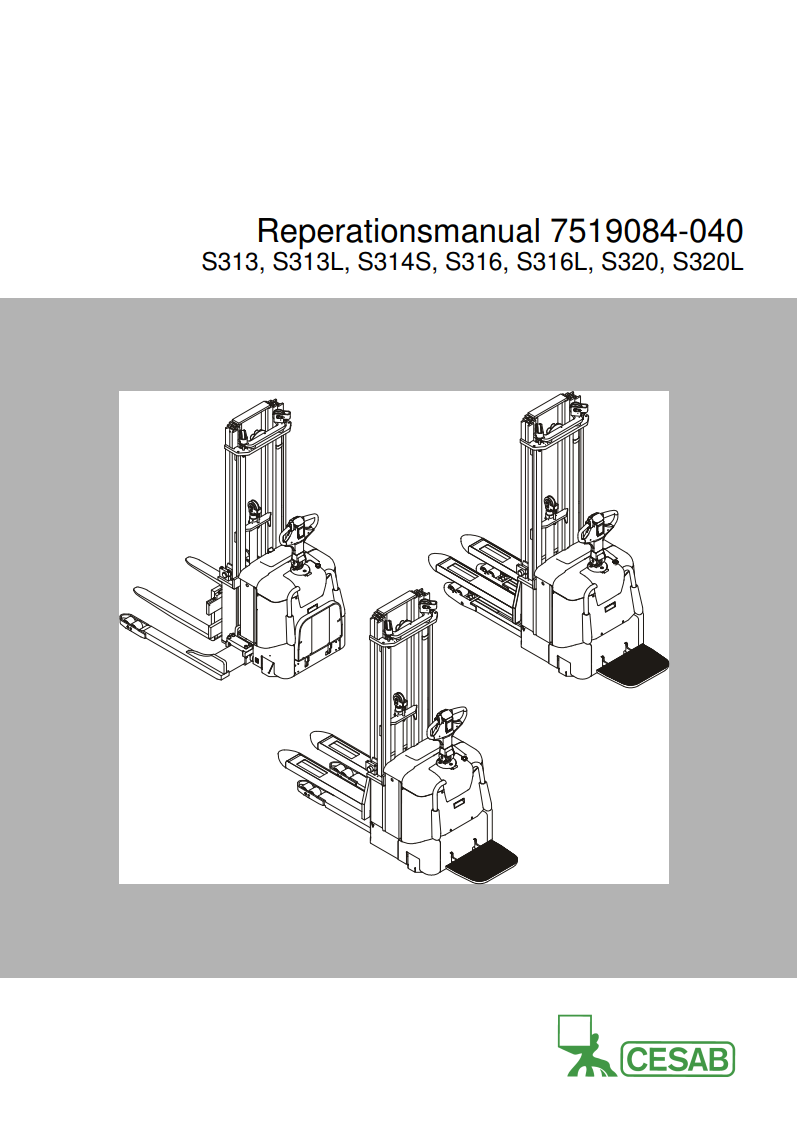 Reperationsmanual 7519084-040
S313, S313L, S314S, S316, S316L, S320, S320L

CESAB