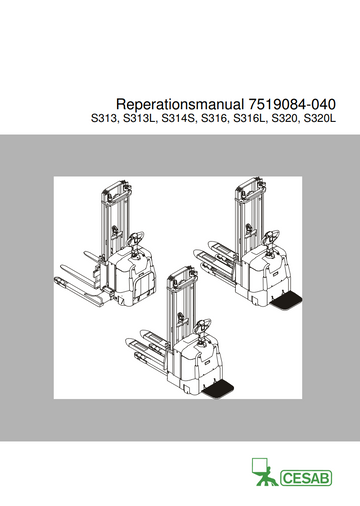 Reperationsmanual 7519084-040
S313, S313L, S314S, S316, S316L, S320, S320L

CESAB