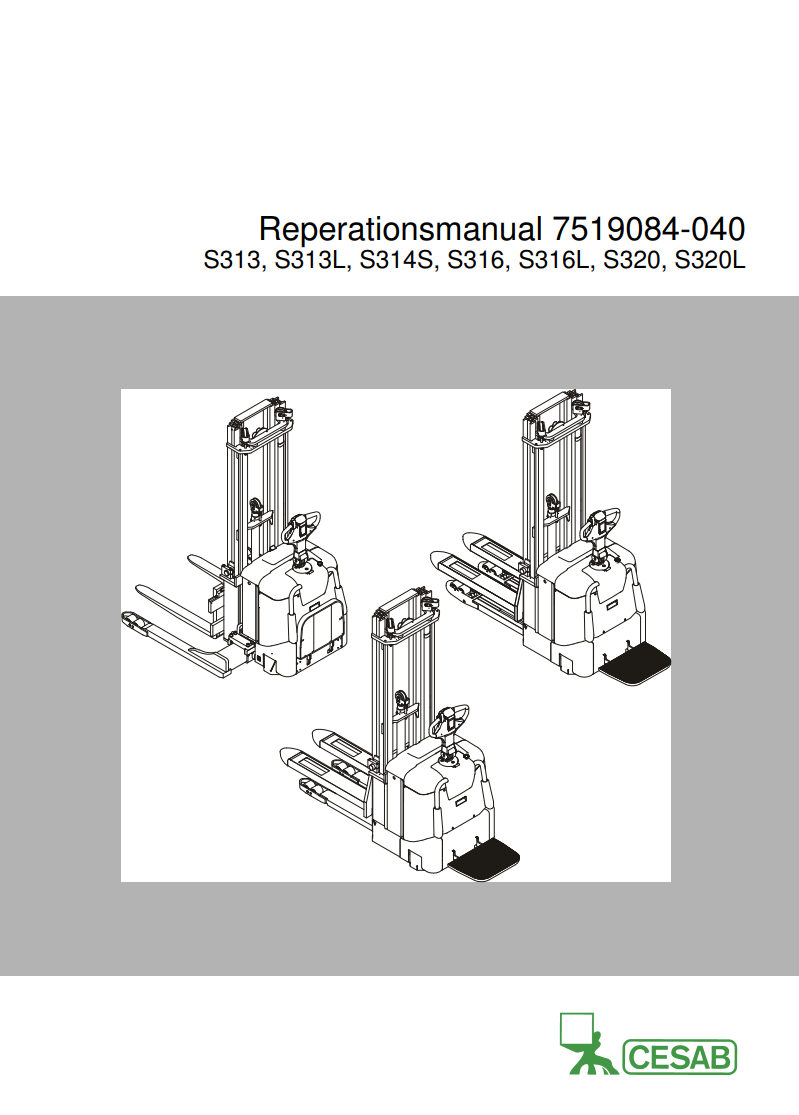 Reperationsmanual 7519084-040
S313, S313L, S314S, S316, S316L, S320, S320L

CESAB