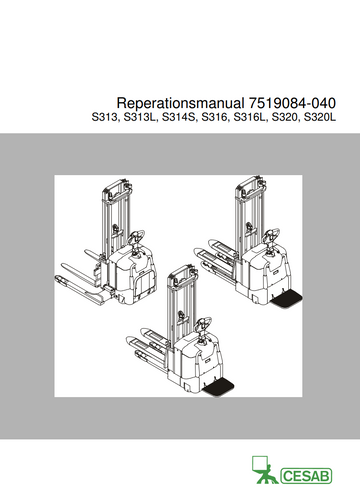 Reperationsmanual 7519084-040
S313, S313L, S314S, S316, S316L, S320, S320L

CESAB