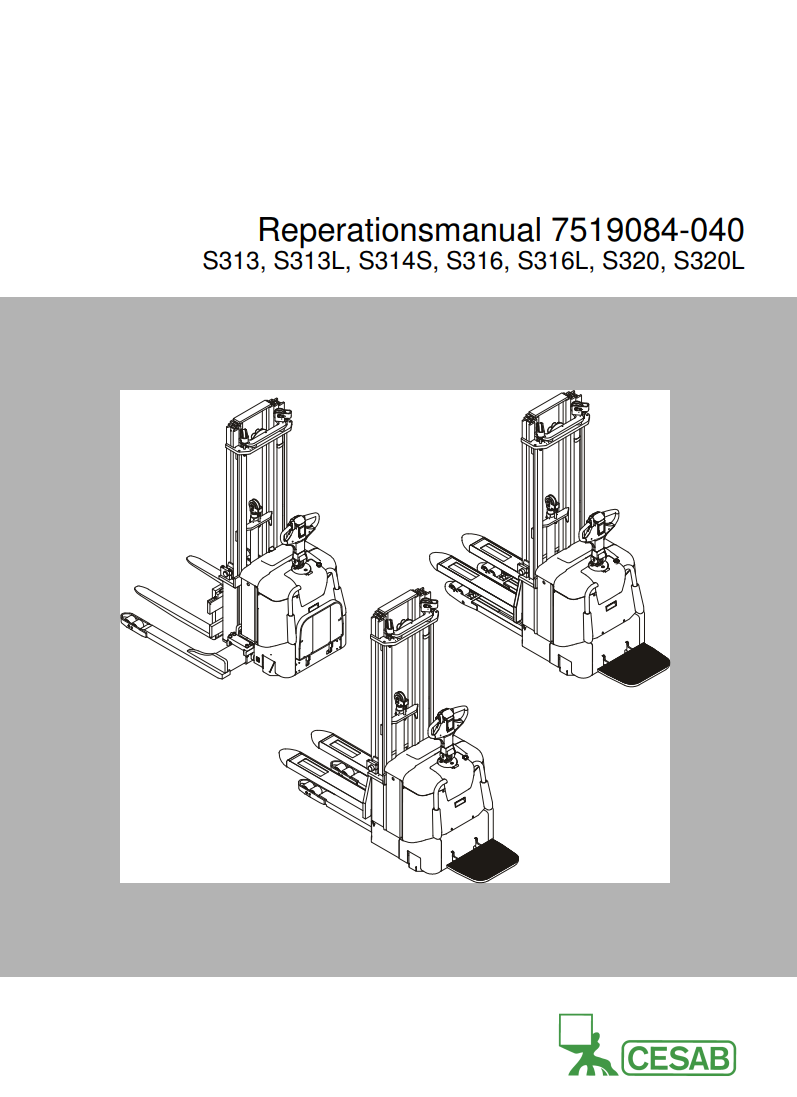 Reperationsmanual 7519084-040
S313, S313L, S314S, S316, S316L, S320, S320L

CESAB