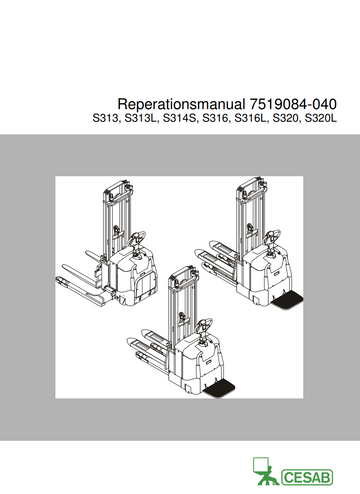 Reperationsmanual 7519084-040
S313, S313L, S314S, S316, S316L, S320, S320L

CESAB