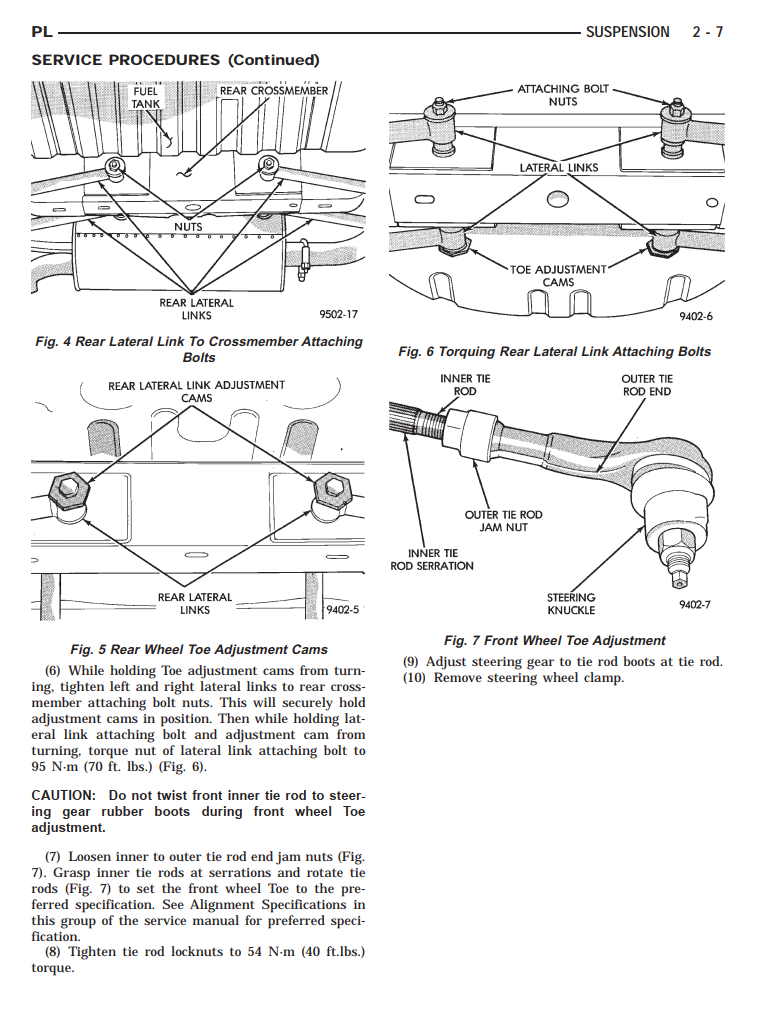 PL SUSPENSION 2 - 7

SERVICE PROCEDURES (Continued)

FUEL TANK
REAR CROSSMEMBER
NUTS
REAR LATERAL LINKS
9502-17

Fig. 4 Rear Lateral Link To Crossmember Attaching Bolts

REAR LATERAL LINK ADJUSTMENT CAMS
REAR LATERAL LINKS
9402-5

Fig. 5 Rear Wheel Toe Adjustment Cams

(6) While holding Toe adjustment cams from turning, tighten left and right lateral links to rear crossmember attaching bolt nuts. This will securely hold adjustment cams in position. Then while holding lateral link attaching bolt and adjustment cam from turning, torque nut of lateral link attaching bolt to 95 N·m (70 ft. lbs.) (Fig. 6).

CAUTION: Do not twist front inner tie rod to steering gear rubber boots during front wheel Toe adjustment.

(7) Loosen inner to outer tie rod end jam nuts (Fig. 7). Grasp inner tie rods at serrations and rotate tie rods (Fig. 7) to set the front wheel Toe to the preferred specification. See Alignment Specifications in this group of the service manual for preferred specification.

(8) Tighten tie rod locknuts to 54 N·m (40 ft.lbs.) torque.

ATTACHING BOLT NUTS
LATERAL LINKS
TOE ADJUSTMENT CAMS
9402-6

Fig. 6 Torquing Rear Lateral Link Attaching Bolts

INNER TIE ROD
OUTER TIE ROD END
OUTER TIE ROD JAM NUT
INNER TIE ROD SERRATION
STEERING KNUCKLE
9402-7

Fig. 7 Front Wheel Toe Adjustment

(9) Adjust steering gear to tie rod boots at tie rod.
(10) Remove steering wheel clamp.