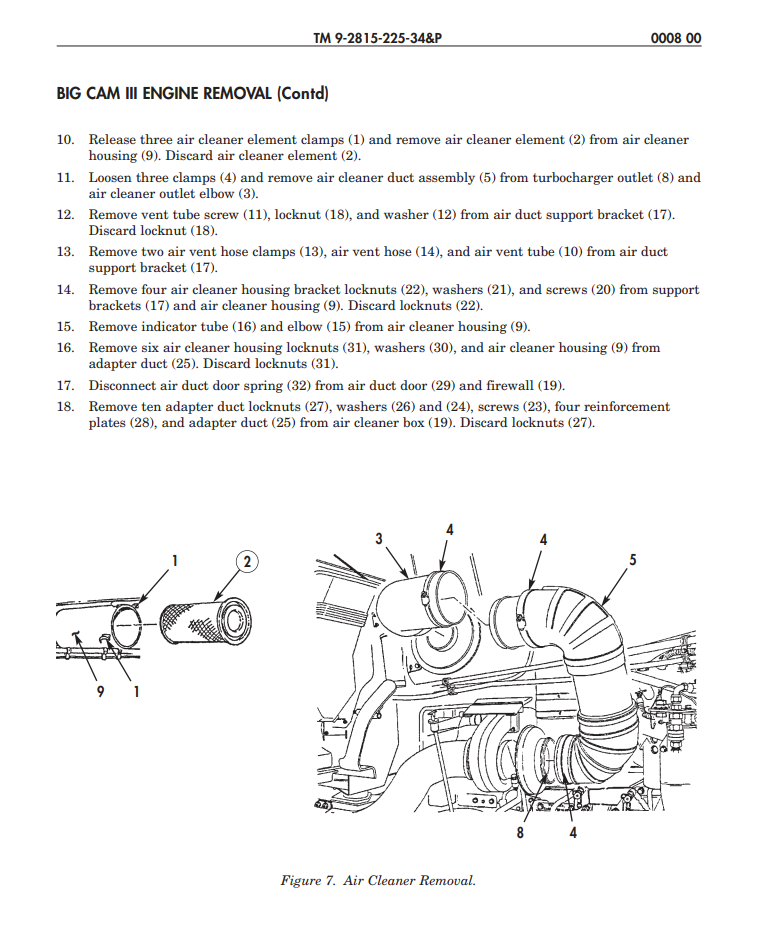 TM 9-2815-225-34&P 0008 00

BIG CAM III ENGINE REMOVAL (Contd)

10. Release three air cleaner element clamps (1) and remove air cleaner element (2) from air cleaner housing (9). Discard air cleaner element (2).

11. Loosen three clamps (4) and remove air cleaner duct assembly (5) from turbocharger outlet (8) and air cleaner outlet elbow (3).

12. Remove vent tube screw (11), locknut (18), and washer (12) from air duct support bracket (17). Discard locknut (18).

13. Remove two air vent hose clamps (13), air vent hose (14), and air vent tube (10) from air duct support bracket (17).

14. Remove four air cleaner housing bracket locknuts (22), washers (21), and screws (20) from support brackets (17) and air cleaner housing (9). Discard locknuts (22).

15. Remove indicator tube (16) and elbow (15) from air cleaner housing (9).

16. Remove six air cleaner housing locknuts (31), washers (30), and air cleaner housing (9) from adapter duct (25). Discard locknuts (31).

17. Disconnect air duct door spring (32) from air duct door (29) and firewall (19).

18. Remove ten adapter duct locknuts (27), washers (26) and (24), screws (23), four reinforcement plates (28), and adapter duct (25) from air cleaner box (19). Discard locknuts (27).

1
2
9 1
3
4
4
5
8 4

Figure 7. Air Cleaner Removal.