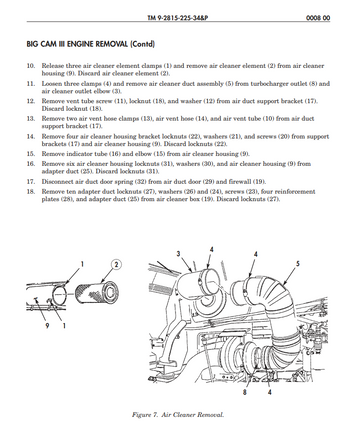 TM 9-2815-225-34&P

0008 00

BIG CAM III ENGINE REMOVAL (Contd)

10. Release three air cleaner element clamps (1) and remove air cleaner element (2) from air cleaner housing (9). Discard air cleaner element (2).

11. Loosen three clamps (4) and remove air cleaner duct assembly (5) from turbocharger outlet (8) and air cleaner outlet elbow (3).

12. Remove vent tube screw (11), locknut (18), and washer (12) from air duct support bracket (17). Discard locknut (18).

13. Remove two air vent hose clamps (13), air vent hose (14), and air vent tube (10) from air duct support bracket (17).

14. Remove four air cleaner housing bracket locknuts (22), washers (21), and screws (20) from support brackets (17) and air cleaner housing (9). Discard locknuts (22).

15. Remove indicator tube (16) and elbow (15) from air cleaner housing (9).

16. Remove six air cleaner housing locknuts (31), washers (30), and air cleaner housing (9) from adapter duct (25). Discard locknuts (31).

17. Disconnect air duct door spring (32) from air duct door (29) and firewall (19).

18. Remove ten adapter duct locknuts (27), washers (26) and (24), screws (23), four reinforcement plates (28), and adapter duct (25) from air cleaner box (19). Discard locknuts (27).

1
2
9
1
3
4
4
5
8
4

Figure 7. Air Cleaner Removal.