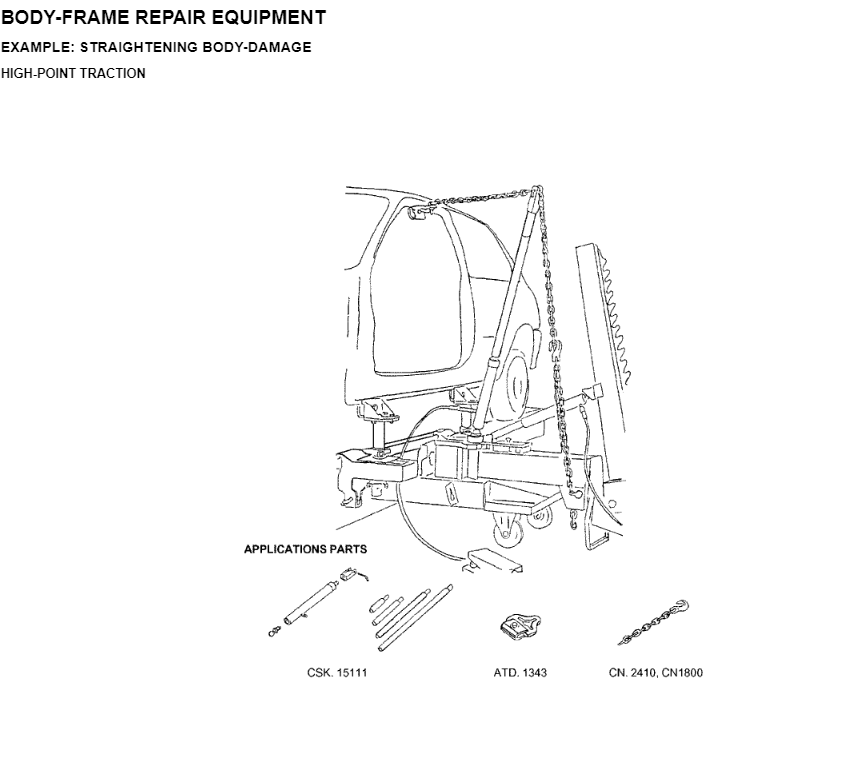 BODY-FRAME REPAIR EQUIPMENT
EXAMPLE: STRAIGHTENING BODY-DAMAGE
HIGH-POINT TRACTION

APPLICATIONS PARTS

CSK. 15111

ATD. 1343

CN. 2410, CN1800