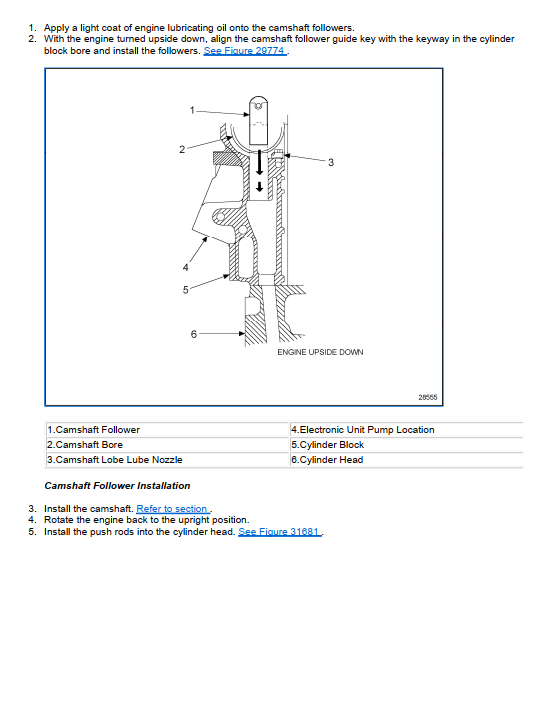 1. Apply a light coat of engine lubricating oil onto the camshaft followers.
2. With the engine turned upside down, align the camshaft follower guide key with the keyway in the cylinder block bore and install the followers. See Figure 29774 .

1
2
3
4
5
6
ENGINE UPSIDE DOWN
28555

| 1.Camshaft Follower | 4.Electronic Unit Pump Location |
|---|---|
| 2.Camshaft Bore | 5.Cylinder Block |
| 3.Camshaft Lobe Lube Nozzle | 6.Cylinder Head |

Camshaft Follower Installation

3. Install the camshaft. Refer to section .
4. Rotate the engine back to the upright position.
5. Install the push rods into the cylinder head. See Figure 31681 .