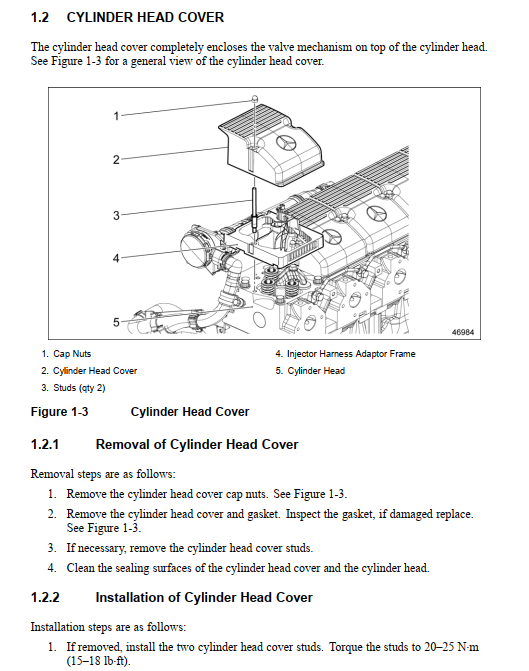 1.2 CYLINDER HEAD COVER

The cylinder head cover completely encloses the valve mechanism on top of the cylinder head. See Figure 1-3 for a general view of the cylinder head cover.

1
2
3
4
5
46984

1. Cap Nuts
2. Cylinder Head Cover
3. Studs (qty 2)
4. Injector Harness Adaptor Frame
5. Cylinder Head

Figure 1-3 Cylinder Head Cover

1.2.1 Removal of Cylinder Head Cover

Removal steps are as follows:

1. Remove the cylinder head cover cap nuts. See Figure 1-3.
2. Remove the cylinder head cover and gasket. Inspect the gasket, if damaged replace. See Figure 1-3.
3. If necessary, remove the cylinder head cover studs.
4. Clean the sealing surfaces of the cylinder head cover and the cylinder head.

1.2.2 Installation of Cylinder Head Cover

Installation steps are as follows:

1. If removed, install the two cylinder head cover studs. Torque the studs to 20–25 N·m (15–18 lb·ft).