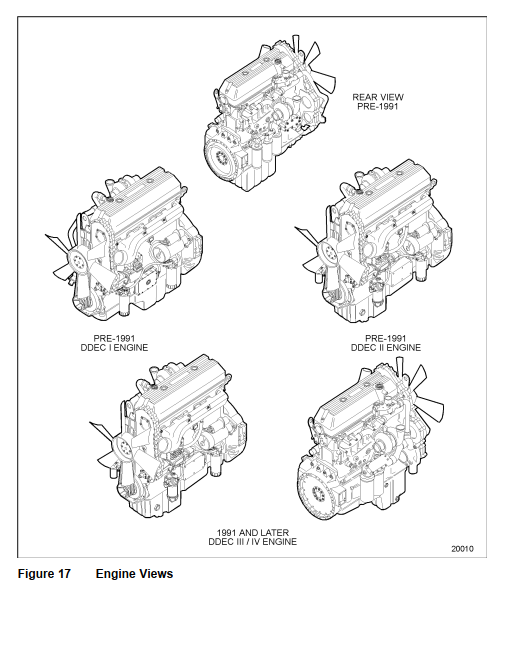 REAR VIEW
PRE-1991

PRE-1991
DDEC I ENGINE

PRE-1991
DDEC II ENGINE

1991 AND LATER
DDEC III / IV ENGINE

20010

Figure 17 Engine Views