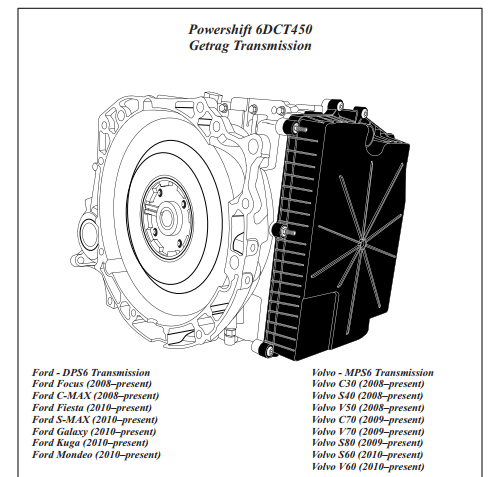 Powershift 6DCT450
Getrag Transmission

Ford - DPS6 Transmission
Ford Focus (2008–present)
Ford C-MAX (2008–present)
Ford Fiesta (2010–present)
Ford S-MAX (2010–present)
Ford Galaxy (2010–present)
Ford Kuga (2010–present)
Ford Mondeo (2010–present)

Volvo - MPS6 Transmission
Volvo C30 (2008–present)
Volvo S40 (2008–present)
Volvo V50 (2008–present)
Volvo C70 (2009–present)
Volvo V70 (2009–present)
Volvo S80 (2009–present)
Volvo S60 (2010–present)
Volvo V60 (2010–present)