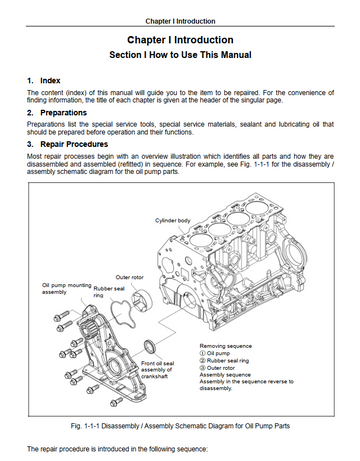 Chapter I Introduction

Chapter I Introduction

Section I How to Use This Manual

1. Index

The content (index) of this manual will guide you to the item to be repaired. For the convenience of finding information, the title of each chapter is given at the header of the singular page.

2. Preparations

Preparations list the special service tools, special service materials, sealant and lubricating oil that should be prepared before operation and their functions.

3. Repair Procedures

Most repair processes begin with an overview illustration which identifies all parts and how they are disassembled and assembled (refitted) in sequence. For example, see Fig. 1-1-1 for the disassembly / assembly schematic diagram for the oil pump parts.

Cylinder body

Outer rotor

Oil pump mounting assembly

Rubber seal ring

Front oil seal assembly of crankshaft

Removing sequence
① Oil pump
② Rubber seal ring
③ Outer rotor
Assembly sequence
Assembly in the sequence reverse to disassembly.

Fig. 1-1-1 Disassembly / Assembly Schematic Diagram for Oil Pump Parts

The repair procedure is introduced in the following sequence: