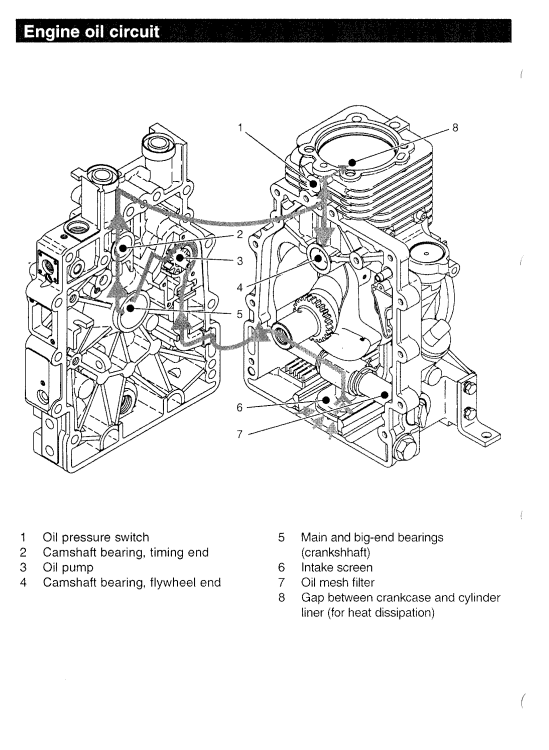 Engine oil circuit

1
8
2
3
4
5
6
7

1 Oil pressure switch
2 Camshaft bearing, timing end
3 Oil pump
4 Camshaft bearing, flywheel end

5 Main and big-end bearings (crankshhaft)
6 Intake screen
7 Oil mesh filter
8 Gap between crankcase and cylinder liner (for heat dissipation)