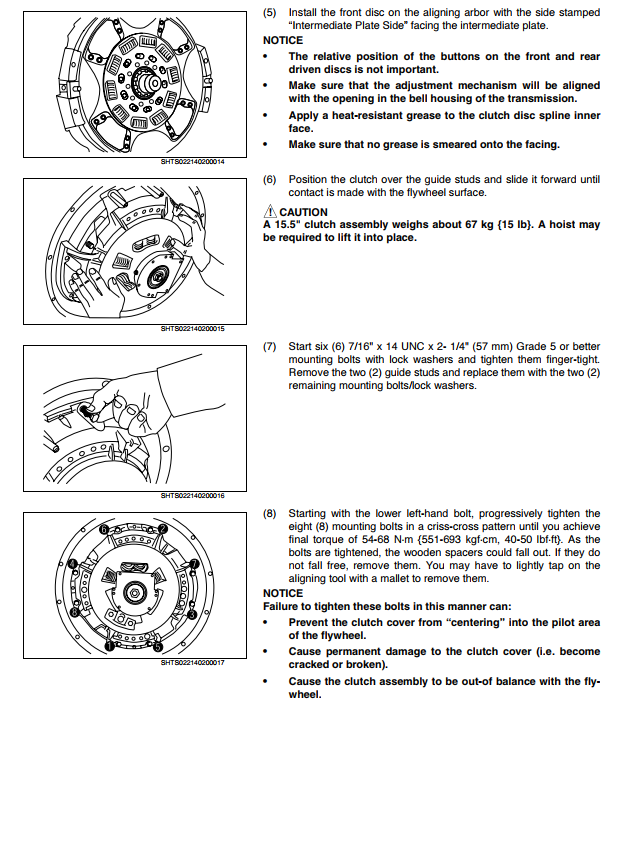 SHTS022140200014

(5) Install the front disc on the aligning arbor with the side stamped "Intermediate Plate Side" facing the intermediate plate.

NOTICE

• The relative position of the buttons on the front and rear driven discs is not important.

• Make sure that the adjustment mechanism will be aligned with the opening in the bell housing of the transmission.

• Apply a heat-resistant grease to the clutch disc spline inner face.

• Make sure that no grease is smeared onto the facing.

SHTS022140200015

(6) Position the clutch over the guide studs and slide it forward until contact is made with the flywheel surface.

CAUTION

A 15.5" clutch assembly weighs about 67 kg {15 lb}. A hoist may be required to lift it into place.

SHTS022140200016

(7) Start six (6) 7/16" x 14 UNC x 2- 1/4" (57 mm) Grade 5 or better mounting bolts with lock washers and tighten them finger-tight. Remove the two (2) guide studs and replace them with the two (2) remaining mounting bolts/lock washers.

6 2 4 7 8 3 1 5

SHTS022140200017

(8) Starting with the lower left-hand bolt, progressively tighten the eight (8) mounting bolts in a criss-cross pattern until you achieve final torque of 54-68 N·m {551-693 kgf·cm, 40-50 lbf·ft}. As the bolts are tightened, the wooden spacers could fall out. If they do not fall free, remove them. You may have to lightly tap on the aligning tool with a mallet to remove them.

NOTICE

Failure to tighten these bolts in this manner can:

• Prevent the clutch cover from "centering" into the pilot area of the flywheel.

• Cause permanent damage to the clutch cover (i.e. become cracked or broken).

• Cause the clutch assembly to be out-of balance with the flywheel.