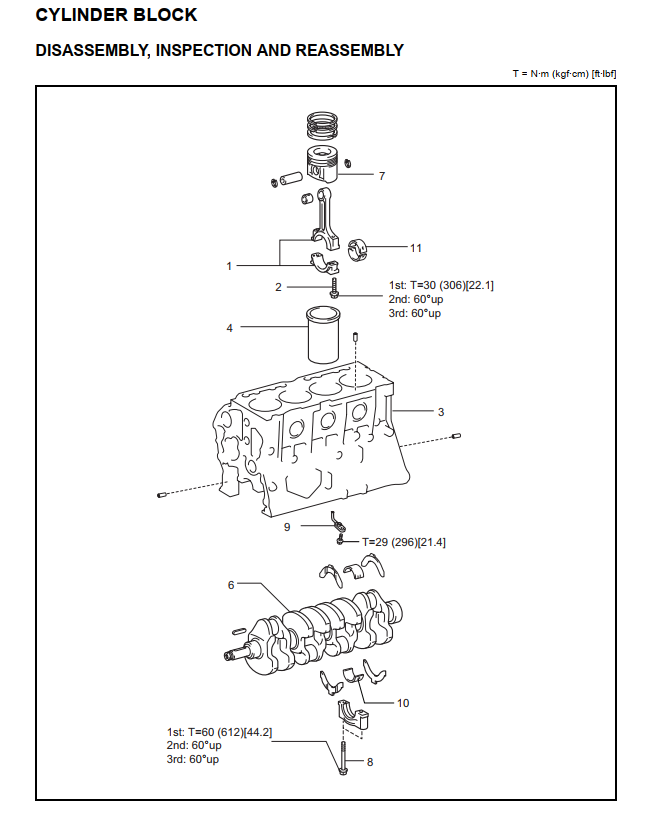 CYLINDER BLOCK

DISASSEMBLY, INSPECTION AND REASSEMBLY

T = N·m (kgf·cm) [ft·lbf]

7

11

1

2

1st: T=30 (306)[22.1]
2nd: 60°up
3rd: 60°up

4

3

9

T=29 (296)[21.4]

6

10

1st: T=60 (612)[44.2]
2nd: 60°up
3rd: 60°up

8