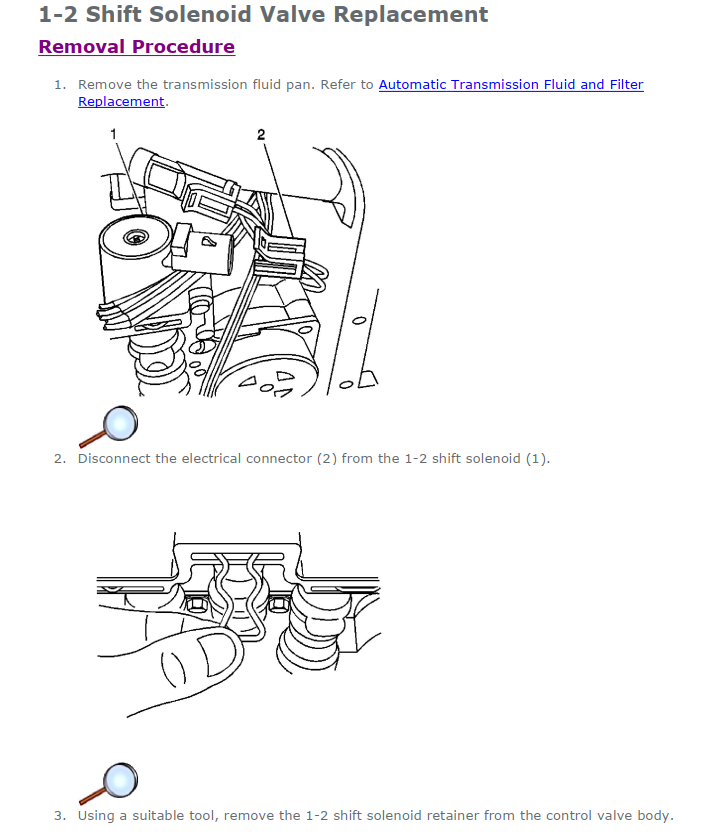 1-2 Shift Solenoid Valve Replacement

Removal Procedure

1. Remove the transmission fluid pan. Refer to Automatic Transmission Fluid and Filter Replacement.

1

2

2. Disconnect the electrical connector (2) from the 1-2 shift solenoid (1).

3. Using a suitable tool, remove the 1-2 shift solenoid retainer from the control valve body.