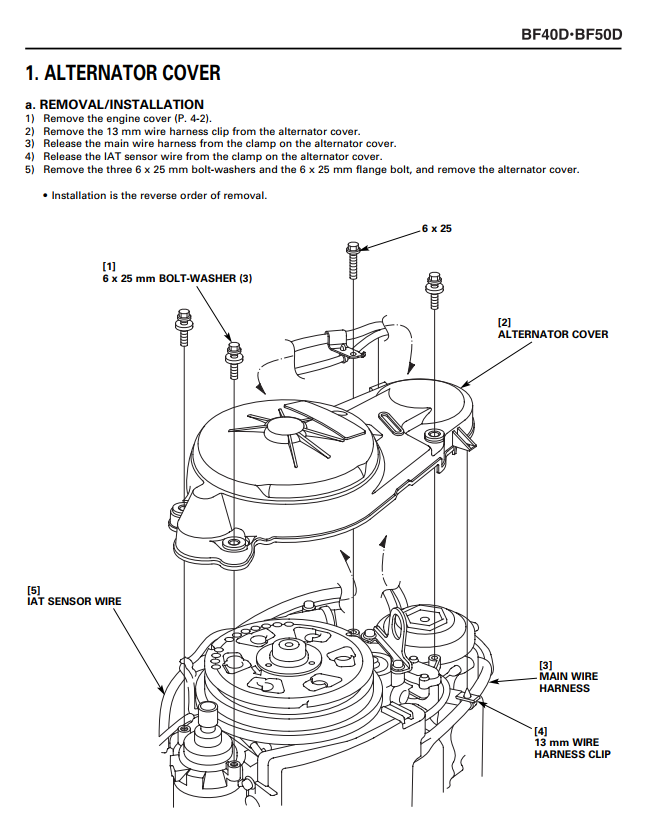 BF40D•BF50D

1. ALTERNATOR COVER

a. REMOVAL/INSTALLATION
1) Remove the engine cover (P. 4-2).
2) Remove the 13 mm wire harness clip from the alternator cover.
3) Release the main wire harness from the clamp on the alternator cover.
4) Release the IAT sensor wire from the clamp on the alternator cover.
5) Remove the three 6 x 25 mm bolt-washers and the 6 x 25 mm flange bolt, and remove the alternator cover.

• Installation is the reverse order of removal.

6 x 25

[1]
6 x 25 mm BOLT-WASHER (3)

[2]
ALTERNATOR COVER

[5]
IAT SENSOR WIRE

[3]
MAIN WIRE HARNESS

[4]
13 mm WIRE HARNESS CLIP