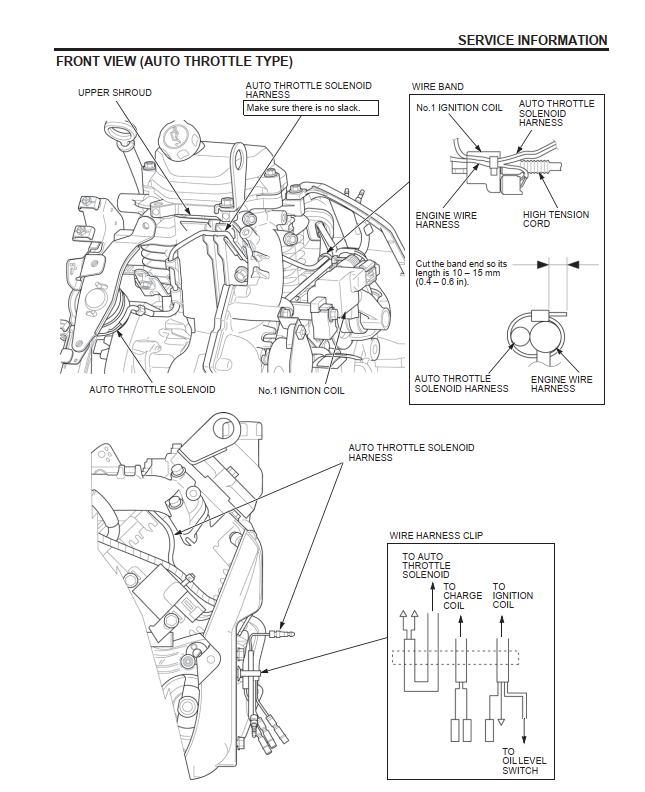 SERVICE INFORMATION

FRONT VIEW (AUTO THROTTLE TYPE)

UPPER SHROUD

AUTO THROTTLE SOLENOID HARNESS

Make sure there is no slack.

WIRE BAND

No.1 IGNITION COIL

AUTO THROTTLE SOLENOID HARNESS

ENGINE WIRE HARNESS

HIGH TENSION CORD

Cut the band end so its length is 10 – 15 mm (0.4 – 0.6 in).

AUTO THROTTLE SOLENOID HARNESS

ENGINE WIRE HARNESS

AUTO THROTTLE SOLENOID

No.1 IGNITION COIL

AUTO THROTTLE SOLENOID HARNESS

WIRE HARNESS CLIP

TO AUTO THROTTLE SOLENOID

TO CHARGE COIL

TO IGNITION COIL

TO OIL LEVEL SWITCH