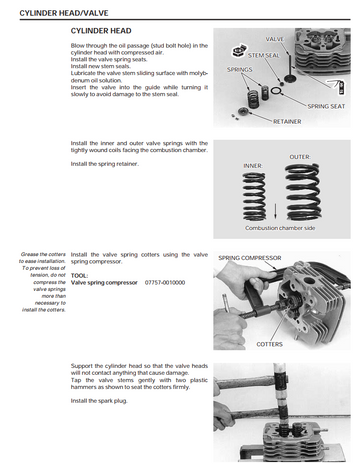 CYLINDER HEAD/VALVE

CYLINDER HEAD

Blow through the oil passage (stud bolt hole) in the cylinder head with compressed air.
Install the valve spring seats.
Install new stem seals.
Lubricate the valve stem sliding surface with molybdenum oil solution.
Insert the valve into the guide while turning it slowly to avoid damage to the stem seal.

VALVE
STEM SEAL
SPRINGS
SPRING SEAT
RETAINER

Install the inner and outer valve springs with the tightly wound coils facing the combustion chamber.

Install the spring retainer.

INNER:
OUTER:
Combustion chamber side

Grease the cotters to ease installation. To prevent loss of tension, do not compress the valve springs more than necessary to install the cotters.

Install the valve spring cotters using the valve spring compressor.

TOOL:
Valve spring compressor 07757-0010000

SPRING COMPRESSOR
COTTERS

Support the cylinder head so that the valve heads will not contact anything that cause damage.
Tap the valve stems gently with two plastic hammers as shown to seat the cotters firmly.

Install the spark plug.