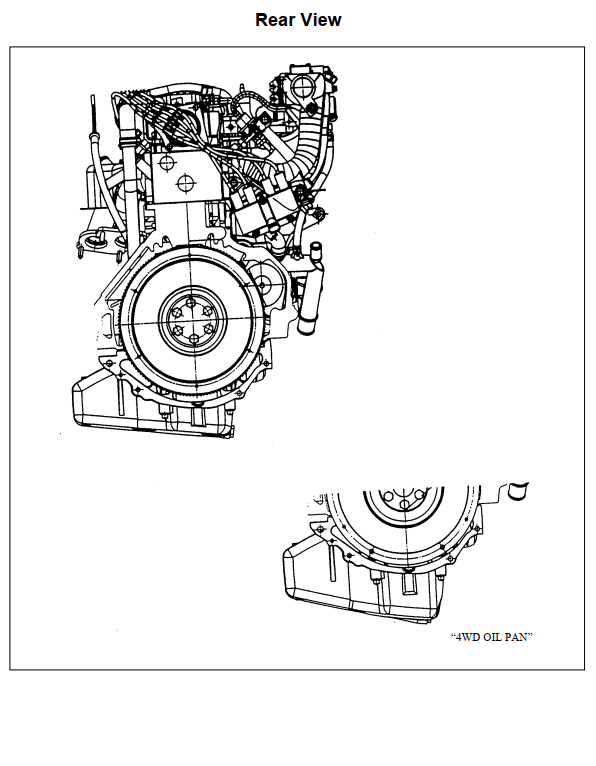 Rear View

“4WD OIL PAN”