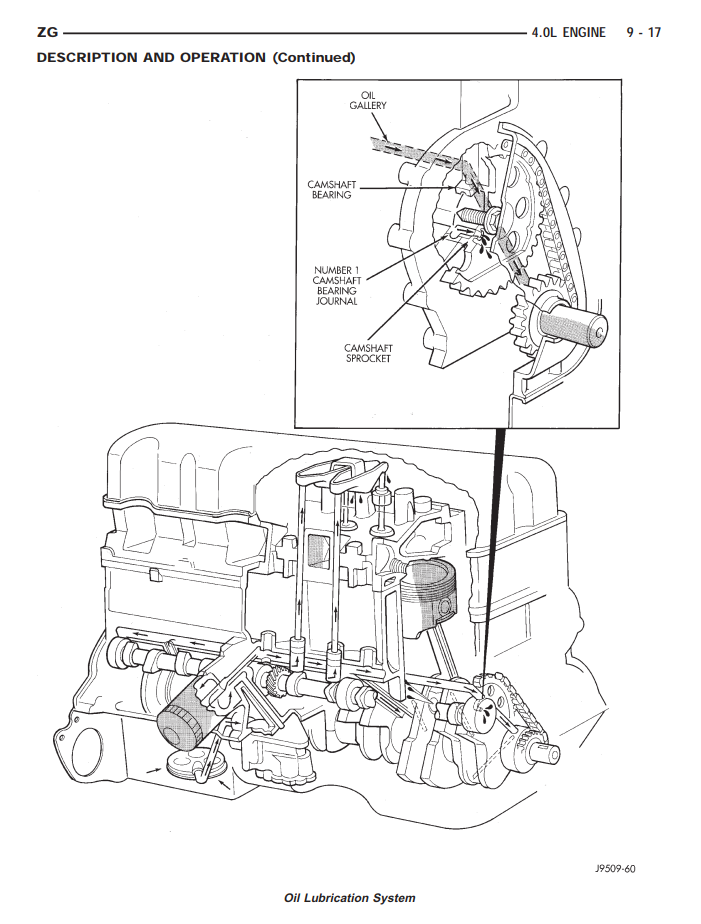 ZG 4.0L ENGINE 9 - 17

DESCRIPTION AND OPERATION (Continued)

OIL GALLERY

CAMSHAFT BEARING

NUMBER 1 CAMSHAFT BEARING JOURNAL

CAMSHAFT SPROCKET

J9509-60

Oil Lubrication System