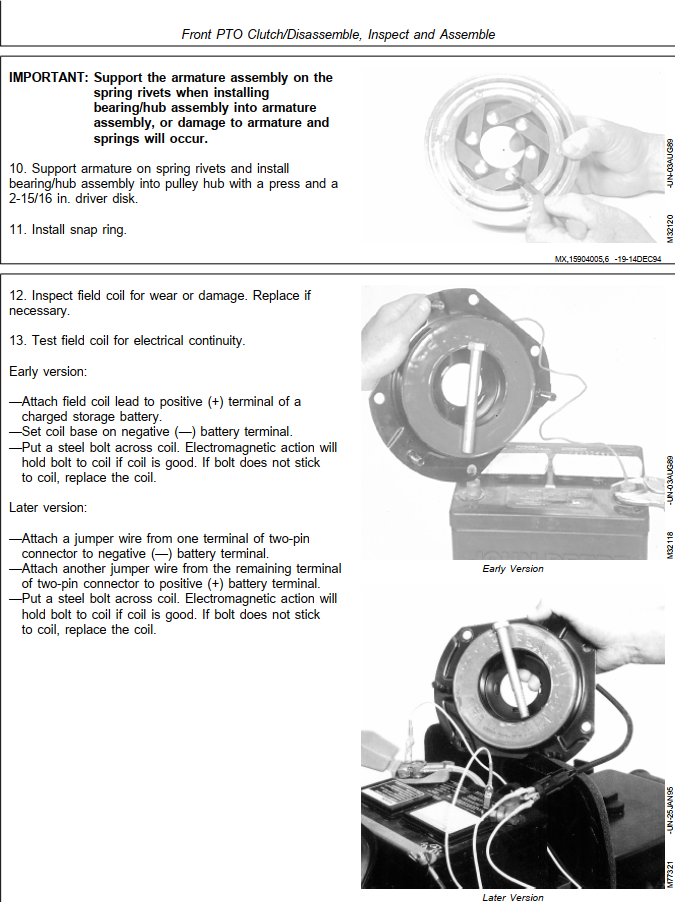 Front PTO Clutch/Disassemble, Inspect and Assemble

IMPORTANT: Support the armature assembly on the spring rivets when installing bearing/hub assembly into armature assembly, or damage to armature and springs will occur.

10. Support armature on spring rivets and install bearing/hub assembly into pulley hub with a press and a 2-15/16 in. driver disk.

11. Install snap ring.

M32120 -UN-03AUG89

MX,15904005,6 -19-14DEC94

12. Inspect field coil for wear or damage. Replace if necessary.

13. Test field coil for electrical continuity.

Early version:

—Attach field coil lead to positive (+) terminal of a charged storage battery.
—Set coil base on negative (—) battery terminal.
—Put a steel bolt across coil. Electromagnetic action will hold bolt to coil if coil is good. If bolt does not stick to coil, replace the coil.

Later version:

—Attach a jumper wire from one terminal of two-pin connector to negative (—) battery terminal.
—Attach another jumper wire from the remaining terminal of two-pin connector to positive (+) battery terminal.
—Put a steel bolt across coil. Electromagnetic action will hold bolt to coil if coil is good. If bolt does not stick to coil, replace the coil.

M32118 -UN-03AUG89

Early Version

M77321 -UN-25JAN95

Later Version