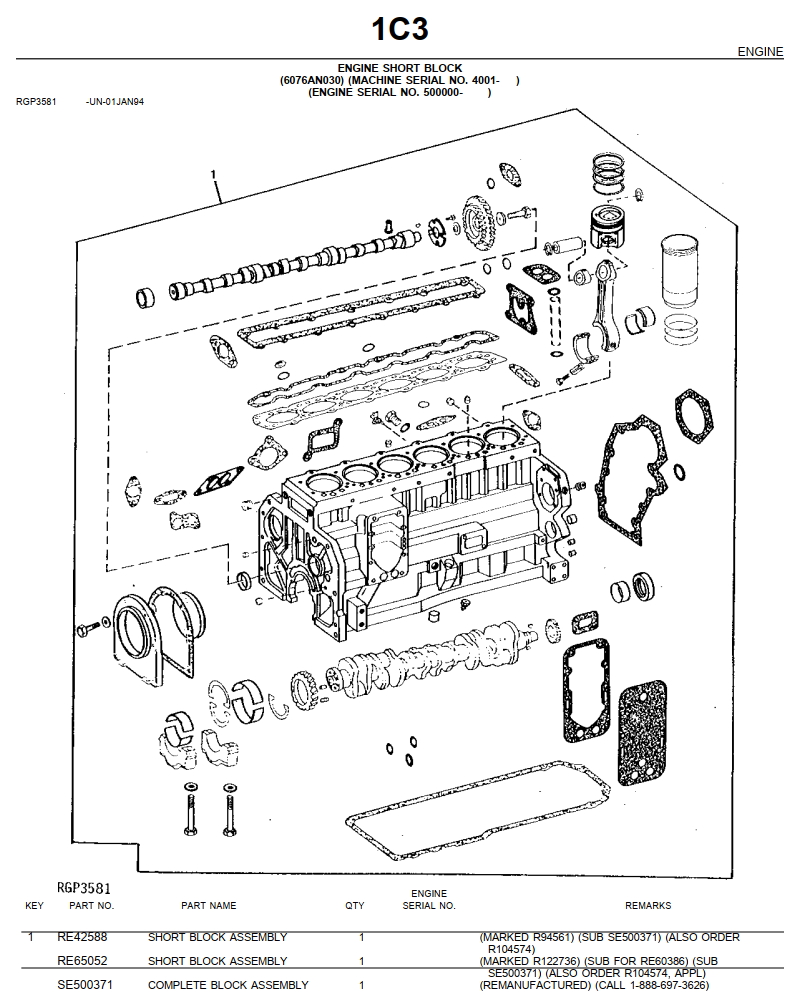 1C3

ENGINE

ENGINE SHORT BLOCK
(6076AN030) (MACHINE SERIAL NO. 4001- )
(ENGINE SERIAL NO. 500000- )

RGP3581 -UN-01JAN94

1

RGP3581

| KEY | PART NO. | PART NAME | QTY | ENGINE SERIAL NO. | REMARKS |
|---|---|---|---|---|---|
| 1 | RE42588 | SHORT BLOCK ASSEMBLY | 1 | | (MARKED R94561) (SUB SE500371) (ALSO ORDER R104574) |
| | RE65052 | SHORT BLOCK ASSEMBLY | 1 | | (MARKED R122736) (SUB FOR RE60386) (SUB SE500371) (ALSO ORDER R104574, APPL) |
| | SE500371 | COMPLETE BLOCK ASSEMBLY | 1 | | (REMANUFACTURED) (CALL 1-888-697-3626) |