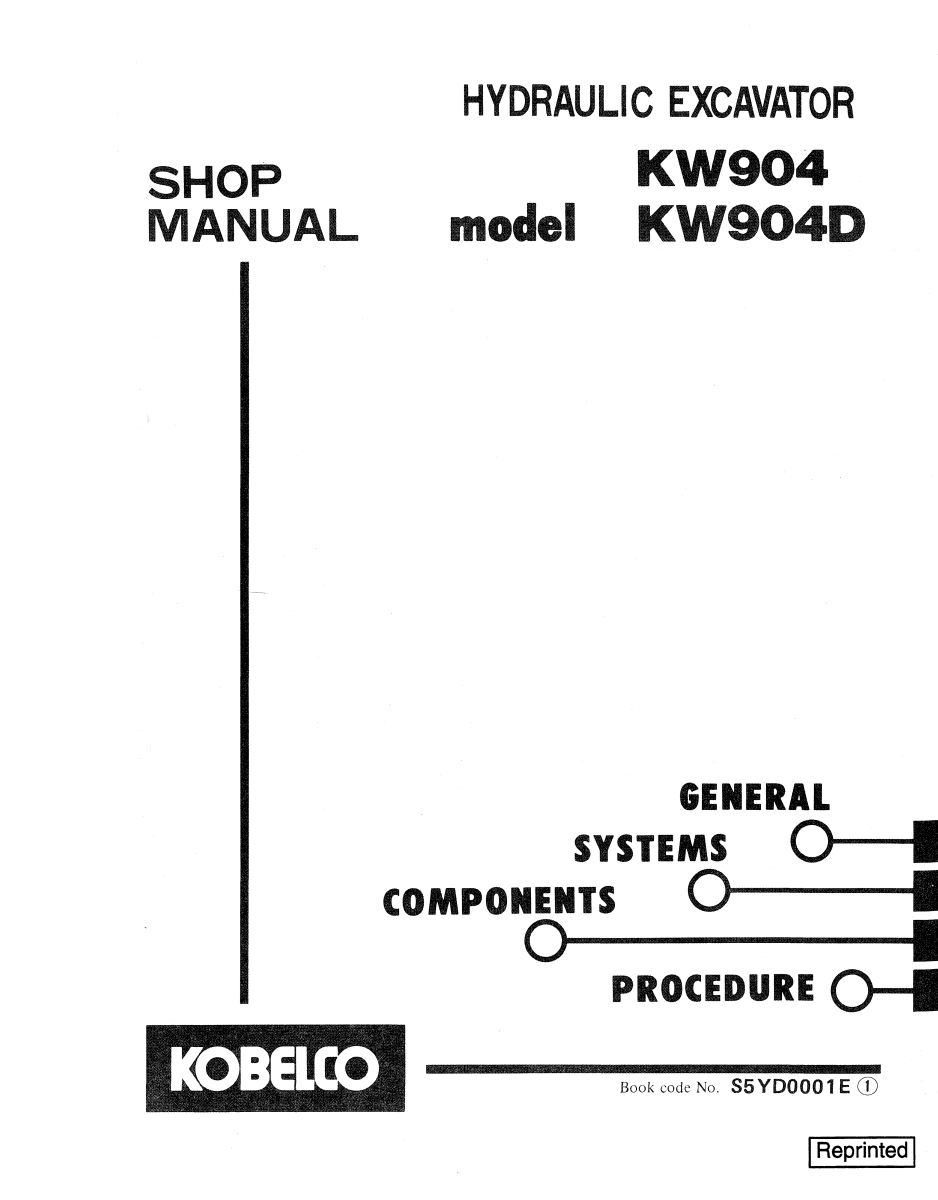 HYDRAULIC EXCAVATOR

SHOP
MANUAL

model KW904
KW904D

GENERAL

SYSTEMS

COMPONENTS

PROCEDURE

KOBELCO

Book code No. S5YD0001E ①

Reprinted