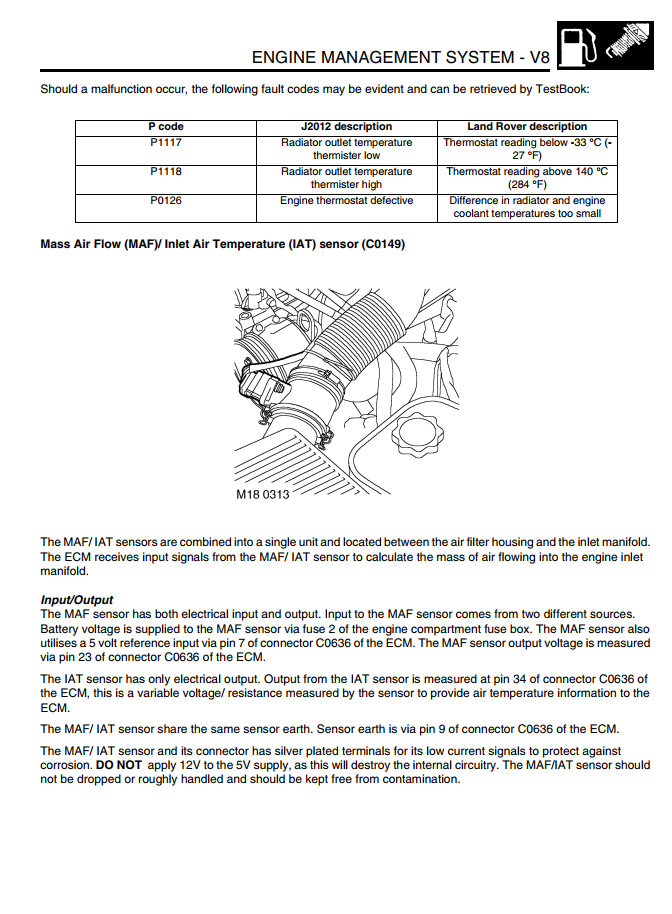 ENGINE MANAGEMENT SYSTEM - V8

Should a malfunction occur, the following fault codes may be evident and can be retrieved by TestBook:

| P code | J2012 description | Land Rover description |
|---|---|---|
| P1117 | Radiator outlet temperature thermister low | Thermostat reading below -33 °C (-27 °F) |
| P1118 | Radiator outlet temperature thermister high | Thermostat reading above 140 °C (284 °F) |
| P0126 | Engine thermostat defective | Difference in radiator and engine coolant temperatures too small |

Mass Air Flow (MAF)/ Inlet Air Temperature (IAT) sensor (C0149)

M18 0313

The MAF/ IAT sensors are combined into a single unit and located between the air filter housing and the inlet manifold. The ECM receives input signals from the MAF/ IAT sensor to calculate the mass of air flowing into the engine inlet manifold.

Input/Output
The MAF sensor has both electrical input and output. Input to the MAF sensor comes from two different sources. Battery voltage is supplied to the MAF sensor via fuse 2 of the engine compartment fuse box. The MAF sensor also utilises a 5 volt reference input via pin 7 of connector C0636 of the ECM. The MAF sensor output voltage is measured via pin 23 of connector C0636 of the ECM.

The IAT sensor has only electrical output. Output from the IAT sensor is measured at pin 34 of connector C0636 of the ECM, this is a variable voltage/ resistance measured by the sensor to provide air temperature information to the ECM.

The MAF/ IAT sensor share the same sensor earth. Sensor earth is via pin 9 of connector C0636 of the ECM.

The MAF/ IAT sensor and its connector has silver plated terminals for its low current signals to protect against corrosion. DO NOT apply 12V to the 5V supply, as this will destroy the internal circuitry. The MAF/IAT sensor should not be dropped or roughly handled and should be kept free from contamination.