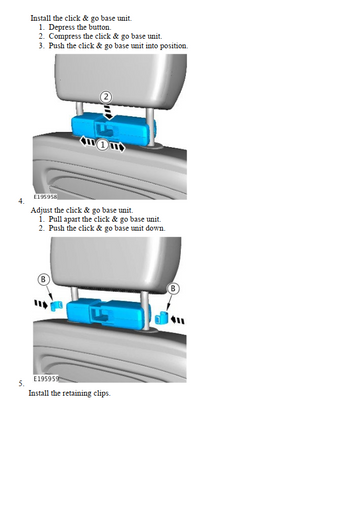 Install the click & go base unit.
1. Depress the button.
2. Compress the click & go base unit.
3. Push the click & go base unit into position.

2
1
E195958

4.

Adjust the click & go base unit.
1. Pull apart the click & go base unit.
2. Push the click & go base unit down.

B
B
E195959

5.

Install the retaining clips.