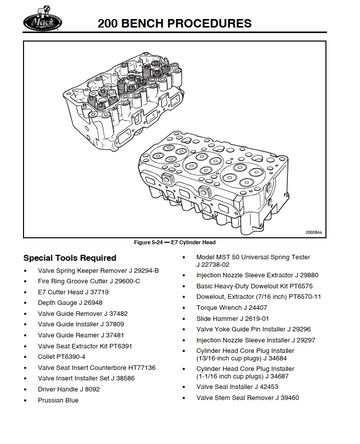 Mack

200 BENCH PROCEDURES

200284a

Figure 5-24 — E7 Cylinder Head

Special Tools Required

- Valve Spring Keeper Remover J 29294-B
- Fire Ring Groove Cutter J 29600-C
- E7 Cutter Head J 37719
- Depth Gauge J 26948
- Valve Guide Remover J 37482
- Valve Guide Installer J 37809
- Valve Guide Reamer J 37481
- Valve Seat Extractor Kit PT6391
- Collet PT6390-4
- Valve Seat Insert Counterbore HT77136
- Valve Insert Installer Set J 38586
- Driver Handle J 8092
- Prussian Blue
- Model MST 50 Universal Spring Tester J 22738-02
- Injection Nozzle Sleeve Extractor J 29880
- Basic Heavy-Duty Dowelout Kit PT6575
- Dowelout, Extractor (7/16 inch) PT6570-11
- Torque Wrench J 24407
- Slide Hammer J 2619-01
- Valve Yoke Guide Pin Installer J 29296
- Injection Nozzle Sleeve Installer J 29297
- Cylinder Head Core Plug Installer (13/16-inch cup plugs) J 34684
- Cylinder Head Core Plug Installer (1-1/16 inch cup plugs) J 34687
- Valve Seal Installer J 42453
- Valve Stem Seal Remover J 39460