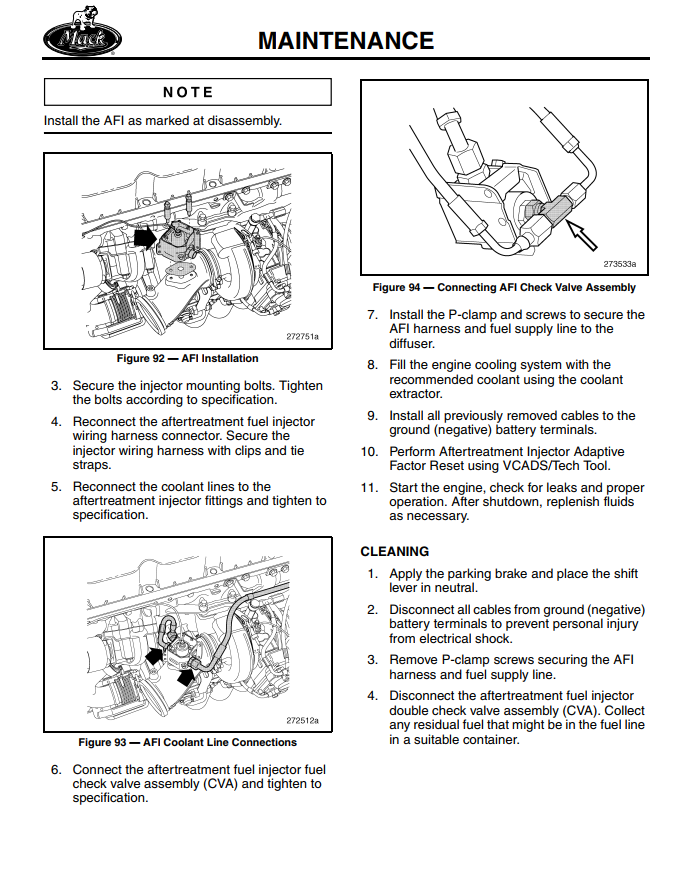 Mack

MAINTENANCE

NOTE

Install the AFI as marked at disassembly.

272751a

Figure 92 — AFI Installation

3. Secure the injector mounting bolts. Tighten the bolts according to specification.

4. Reconnect the aftertreatment fuel injector wiring harness connector. Secure the injector wiring harness with clips and tie straps.

5. Reconnect the coolant lines to the aftertreatment injector fittings and tighten to specification.

272512a

Figure 93 — AFI Coolant Line Connections

6. Connect the aftertreatment fuel injector fuel check valve assembly (CVA) and tighten to specification.

273533a

Figure 94 — Connecting AFI Check Valve Assembly

7. Install the P-clamp and screws to secure the AFI harness and fuel supply line to the diffuser.

8. Fill the engine cooling system with the recommended coolant using the coolant extractor.

9. Install all previously removed cables to the ground (negative) battery terminals.

10. Perform Aftertreatment Injector Adaptive Factor Reset using VCADS/Tech Tool.

11. Start the engine, check for leaks and proper operation. After shutdown, replenish fluids as necessary.

CLEANING

1. Apply the parking brake and place the shift lever in neutral.

2. Disconnect all cables from ground (negative) battery terminals to prevent personal injury from electrical shock.

3. Remove P-clamp screws securing the AFI harness and fuel supply line.

4. Disconnect the aftertreatment fuel injector double check valve assembly (CVA). Collect any residual fuel that might be in the fuel line in a suitable container.