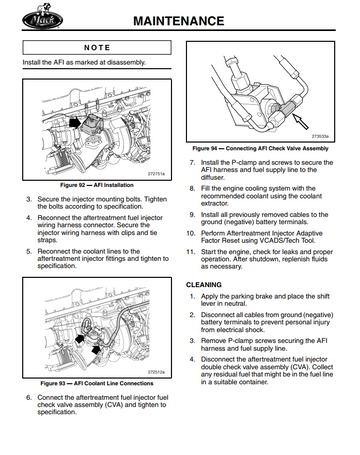 Mack

MAINTENANCE

NOTE

Install the AFI as marked at disassembly.

272751a

Figure 92 — AFI Installation

3. Secure the injector mounting bolts. Tighten the bolts according to specification.

4. Reconnect the aftertreatment fuel injector wiring harness connector. Secure the injector wiring harness with clips and tie straps.

5. Reconnect the coolant lines to the aftertreatment injector fittings and tighten to specification.

272512a

Figure 93 — AFI Coolant Line Connections

6. Connect the aftertreatment fuel injector fuel check valve assembly (CVA) and tighten to specification.

273533a

Figure 94 — Connecting AFI Check Valve Assembly

7. Install the P-clamp and screws to secure the AFI harness and fuel supply line to the diffuser.

8. Fill the engine cooling system with the recommended coolant using the coolant extractor.

9. Install all previously removed cables to the ground (negative) battery terminals.

10. Perform Aftertreatment Injector Adaptive Factor Reset using VCADS/Tech Tool.

11. Start the engine, check for leaks and proper operation. After shutdown, replenish fluids as necessary.

CLEANING

1. Apply the parking brake and place the shift lever in neutral.

2. Disconnect all cables from ground (negative) battery terminals to prevent personal injury from electrical shock.

3. Remove P-clamp screws securing the AFI harness and fuel supply line.

4. Disconnect the aftertreatment fuel injector double check valve assembly (CVA). Collect any residual fuel that might be in the fuel line in a suitable container.