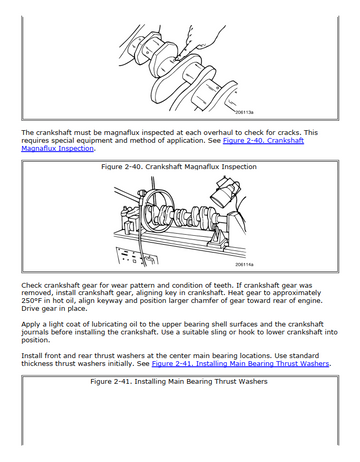 206113a

The crankshaft must be magnaflux inspected at each overhaul to check for cracks. This requires special equipment and method of application. See Figure 2-40. Crankshaft Magnaflux Inspection.

Figure 2-40. Crankshaft Magnaflux Inspection

206114a

Check crankshaft gear for wear pattern and condition of teeth. If crankshaft gear was removed, install crankshaft gear, aligning key in crankshaft. Heat gear to approximately 250°F in hot oil, align keyway and position larger chamfer of gear toward rear of engine. Drive gear in place.

Apply a light coat of lubricating oil to the upper bearing shell surfaces and the crankshaft journals before installing the crankshaft. Use a suitable sling or hook to lower crankshaft into position.

Install front and rear thrust washers at the center main bearing locations. Use standard thickness thrust washers initially. See Figure 2-41. Installing Main Bearing Thrust Washers.

Figure 2-41. Installing Main Bearing Thrust Washers