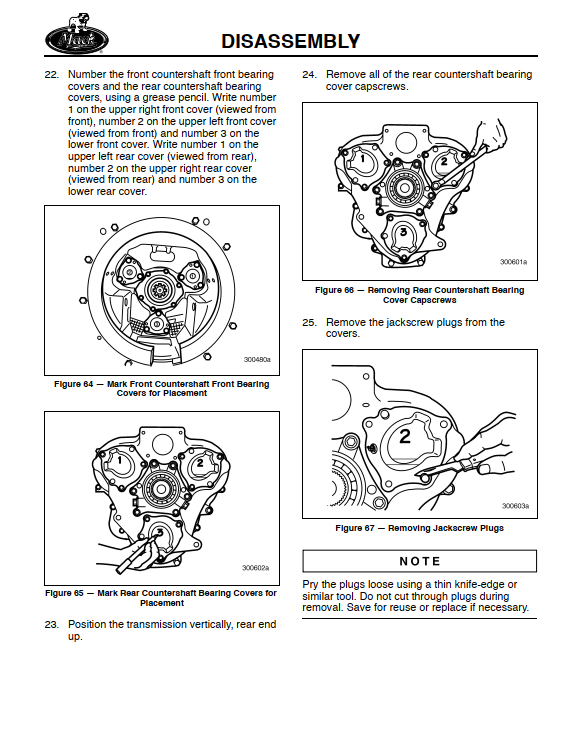 Mack

DISASSEMBLY

22. Number the front countershaft front bearing covers and the rear countershaft bearing covers, using a grease pencil. Write number 1 on the upper right front cover (viewed from front), number 2 on the upper left front cover (viewed from front) and number 3 on the lower front cover. Write number 1 on the upper left rear cover (viewed from rear), number 2 on the upper right rear cover (viewed from rear) and number 3 on the lower rear cover.

300480a

Figure 64 — Mark Front Countershaft Front Bearing Covers for Placement

1
2
3
300602a

Figure 65 — Mark Rear Countershaft Bearing Covers for Placement

23. Position the transmission vertically, rear end up.

24. Remove all of the rear countershaft bearing cover capscrews.

1
2
3
300601a

Figure 66 — Removing Rear Countershaft Bearing Cover Capscrews

25. Remove the jackscrew plugs from the covers.

2
300603a

Figure 67 — Removing Jackscrew Plugs

NOTE

Pry the plugs loose using a thin knife-edge or similar tool. Do not cut through plugs during removal. Save for reuse or replace if necessary.