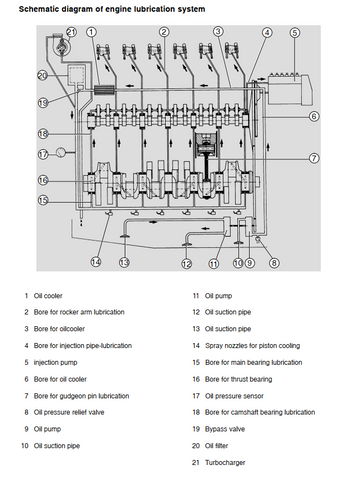 Schematic diagram of engine lubrication system

21 1 2 3 4 5
20
19
6
18
17
7
16
15
14 13 12 11 10 9 8

1 Oil cooler
2 Bore for rocker arm lubrication
3 Bore for oilcooler
4 Bore for injection pipe-lubrication
5 injection pump
6 Bore for oil cooler
7 Bore for gudgeon pin lubrication
8 Oil pressure relief valve
9 Oil pump
10 Oil suction pipe

11 Oil pump
12 Oil suction pipe
13 Oil suction pipe
14 Spray nozzles for piston cooling
15 Bore for main bearing lubrication
16 Bore for thrust bearing
17 Oil pressure sensor
18 Bore for camshaft bearing lubrication
19 Bypass valve
20 Oil filter
21 Turbocharger