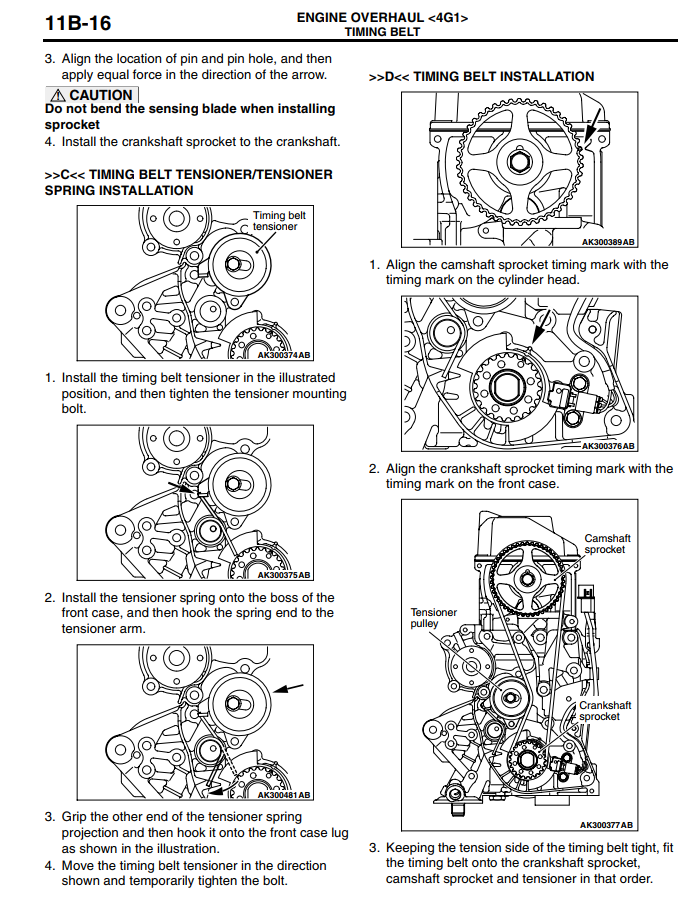 11B-16

ENGINE OVERHAUL <4G1>
TIMING BELT

3. Align the location of pin and pin hole, and then apply equal force in the direction of the arrow.

⚠ CAUTION
Do not bend the sensing blade when installing sprocket

4. Install the crankshaft sprocket to the crankshaft.

>>C<< TIMING BELT TENSIONER/TENSIONER SPRING INSTALLATION

Timing belt tensioner

AK300374AB

1. Install the timing belt tensioner in the illustrated position, and then tighten the tensioner mounting bolt.

AK300375AB

2. Install the tensioner spring onto the boss of the front case, and then hook the spring end to the tensioner arm.

AK300481AB

3. Grip the other end of the tensioner spring projection and then hook it onto the front case lug as shown in the illustration.

4. Move the timing belt tensioner in the direction shown and temporarily tighten the bolt.

>>D<< TIMING BELT INSTALLATION

AK300389AB

1. Align the camshaft sprocket timing mark with the timing mark on the cylinder head.

AK300376AB

2. Align the crankshaft sprocket timing mark with the timing mark on the front case.

Camshaft sprocket

Tensioner pulley

Crankshaft sprocket

AK300377AB

3. Keeping the tension side of the timing belt tight, fit the timing belt onto the crankshaft sprocket, camshaft sprocket and tensioner in that order.